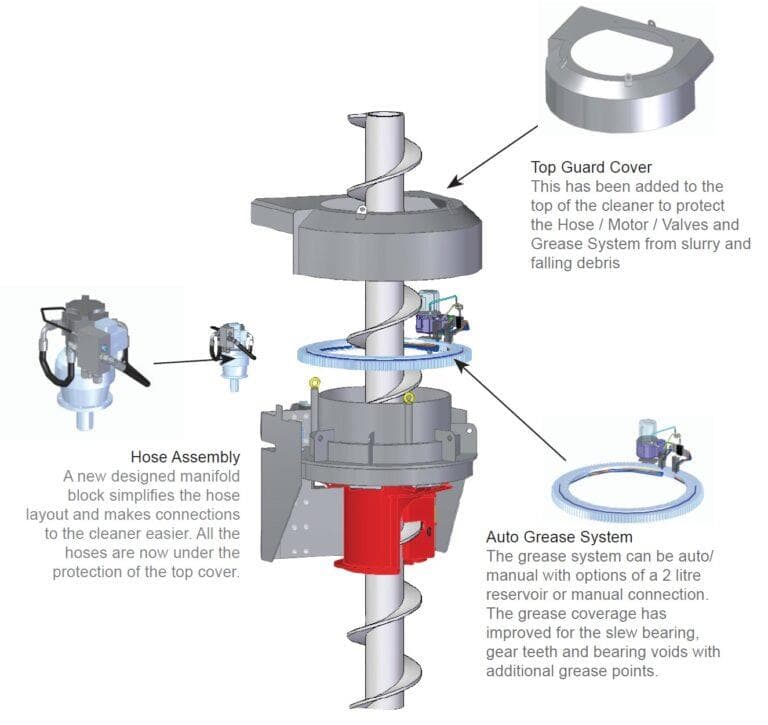 Top Guard Cover
This has been added to the top of the cleaner to protect the Hose / Motor / Valves and Grease System from slurry and falling debris

Hose Assembly
A new designed manifold block simplifies the hose layout and makes connections to the cleaner easier. All the hoses are now under the protection of the top cover.

Auto Grease System
The grease system can be auto/ manual with options of a 2 litre reservoir or manual connection. The grease coverage has improved for the slew bearing, gear teeth and bearing voids with additional grease points.